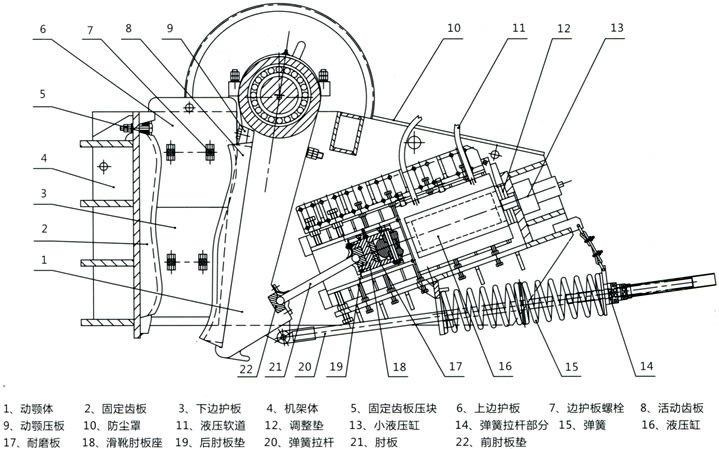 6 7 8 9 10 11 12 13

5

4

3

2

1

22 21 20 19 18 17 16 15 14

1、动颚体　2、固定齿板　3、下边护板　4、机架体　5、固定齿板压块　6、上边护板　7、边护板螺栓　8、活动齿板
9、动颚压板　10、防尘罩　11、液压软道　12、调整垫　13、小液压缸　14、弹簧拉杆部分　15、弹簧　16、液压缸
17、耐磨板　18、滑靴肘板座　19、后肘板垫　20、弹簧拉杆　21、肘板　22、前肘板垫